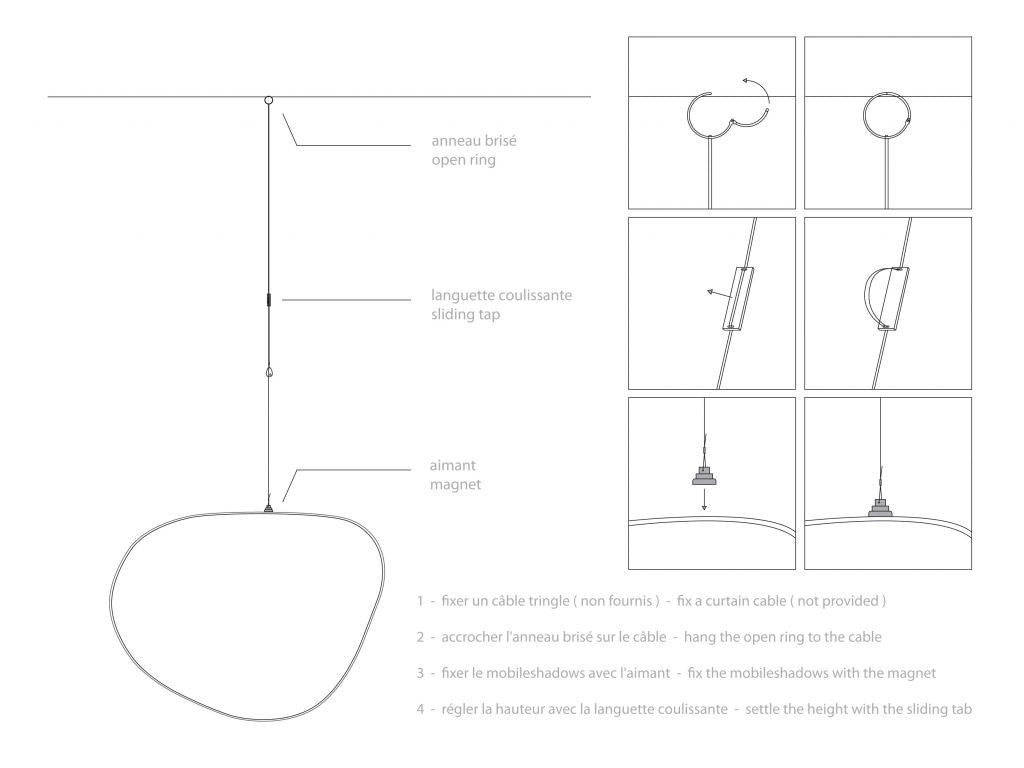 anneau brisé
open ring

languette coulissante
sliding tap

aimant
magnet

1 - fixer un câble tringle ( non fournis ) - fix a curtain cable ( not provided )

2 - accrocher l'anneau brisé sur le câble - hang the open ring to the cable

3 - fixer le mobileshadows avec l'aimant - fix the mobileshadows with the magnet

4 - régler la hauteur avec la languette coulissante - settle the height with the sliding tab